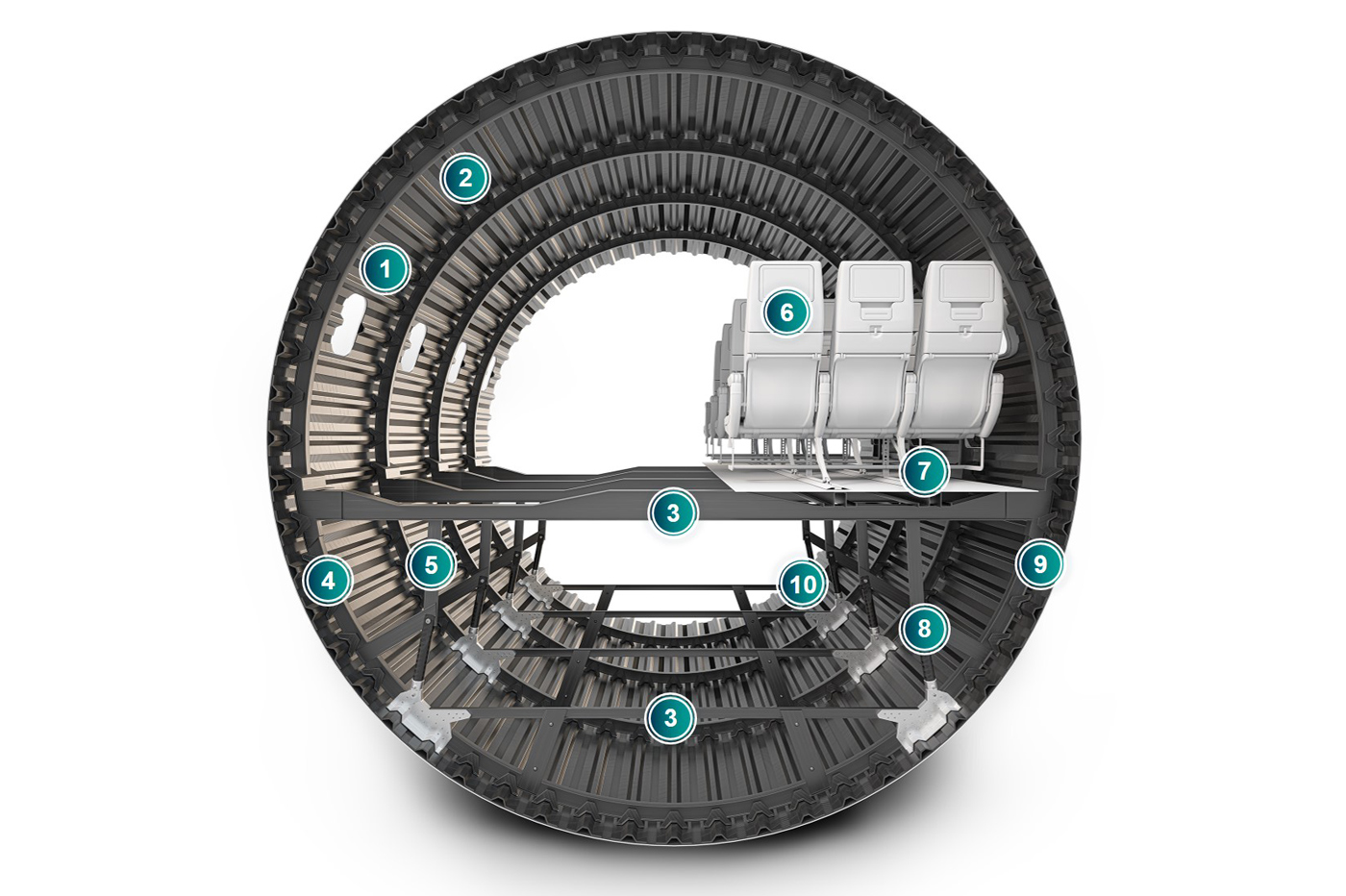 2
1
6
7
3
4
5
10
9
8
3